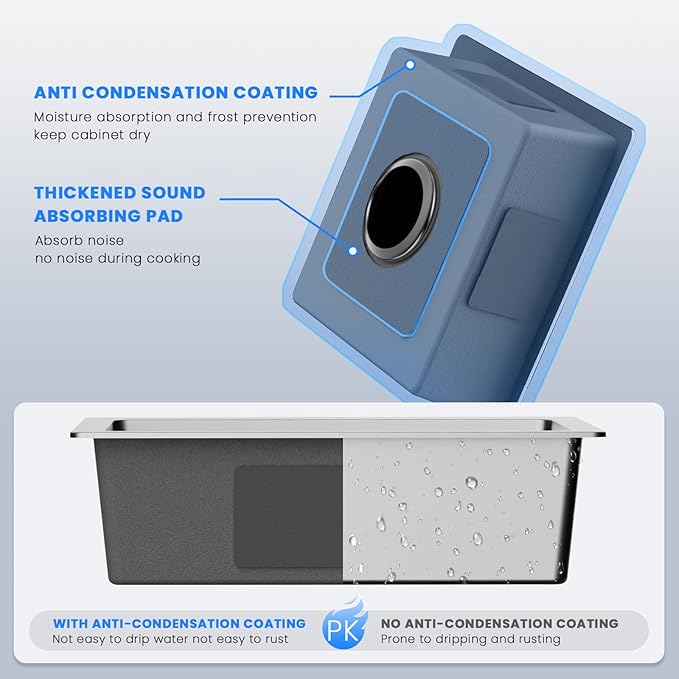 ANTI CONDENSATION COATING
Moisture absorption and frost prevention keep cabinet dry

THICKENED SOUND ABSORBING PAD
Absorb noise
no noise during cooking

WITH ANTI-CONDENSATION COATING
Not easy to drip water not easy to rust

PK

NO ANTI-CONDENSATION COATING
Prone to dripping and rusting