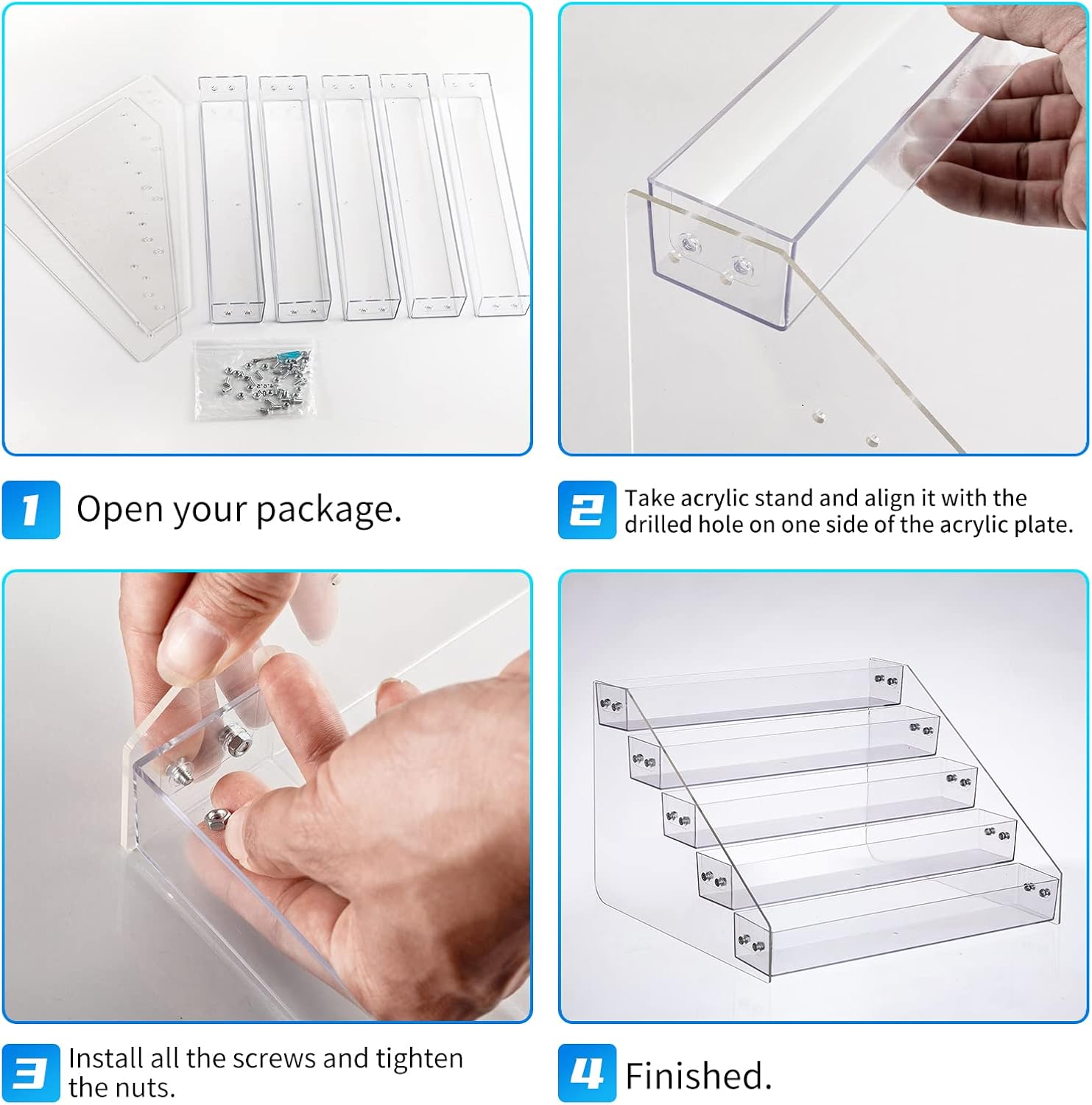 1 Open your package.

2 Take acrylic stand and align it with the drilled hole on one side of the acrylic plate.

3 Install all the screws and tighten the nuts.

4 Finished.