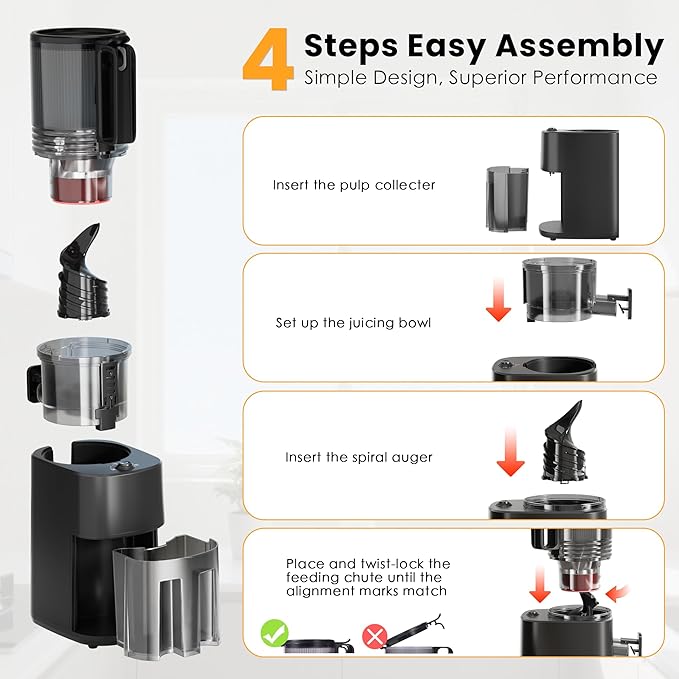 4 Steps Easy Assembly
Simple Design, Superior Performance

Insert the pulp collecter

Set up the juicing bowl

Insert the spiral auger

Place and twist-lock the feeding chute until the alignment marks match