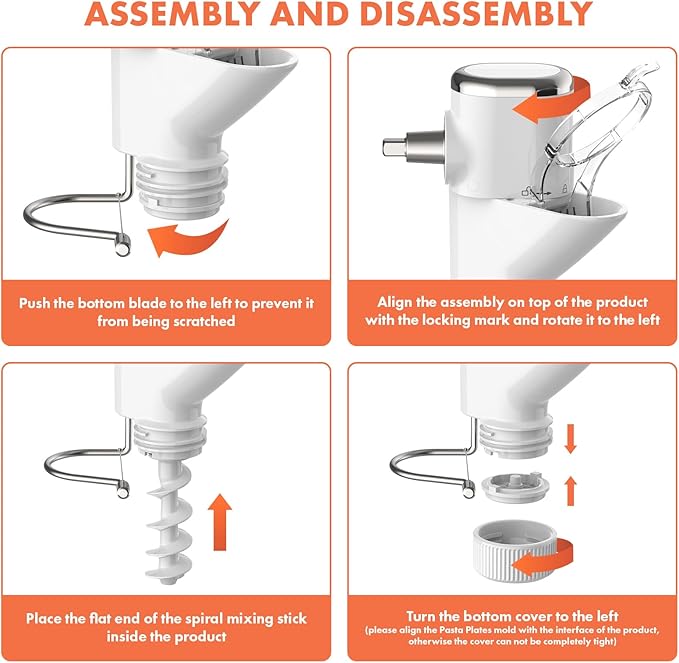 ASSEMBLY AND DISASSEMBLY

Push the bottom blade to the left to prevent it from being scratched

Align the assembly on top of the product with the locking mark and rotate it to the left

Place the flat end of the spiral mixing stick inside the product

Turn the bottom cover to the left
(please align the Pasta Plates mold with the interface of the product, otherwise the cover can not be completely tight)