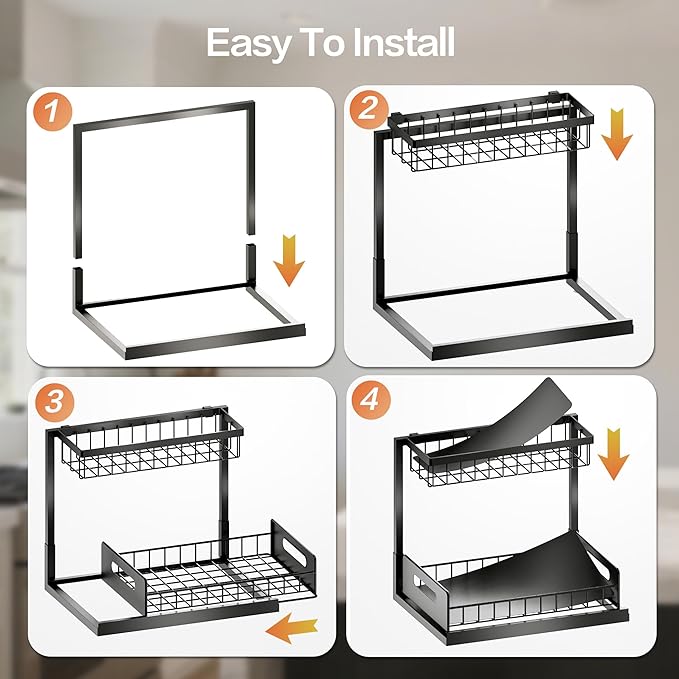 Easy To Install

1

2

3

4