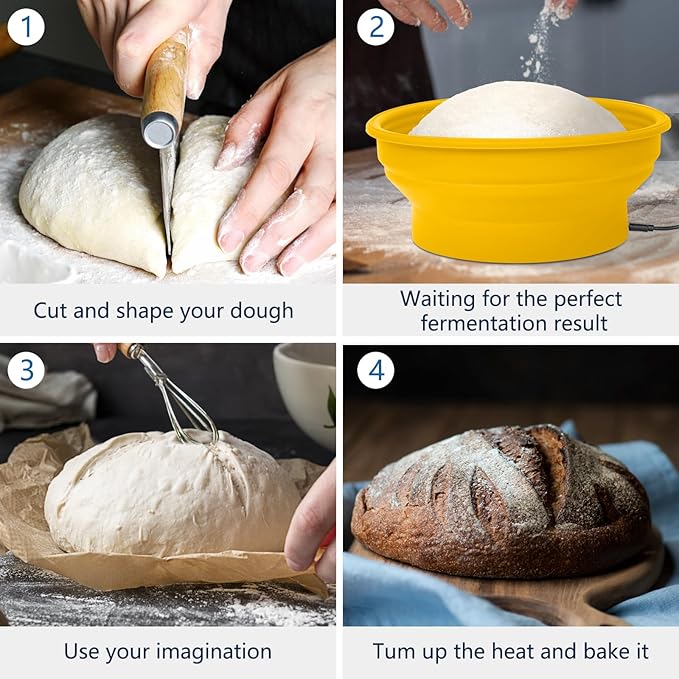 1

Cut and shape your dough

2

Waiting for the perfect fermentation result

3

Use your imagination

4

Tum up the heat and bake it