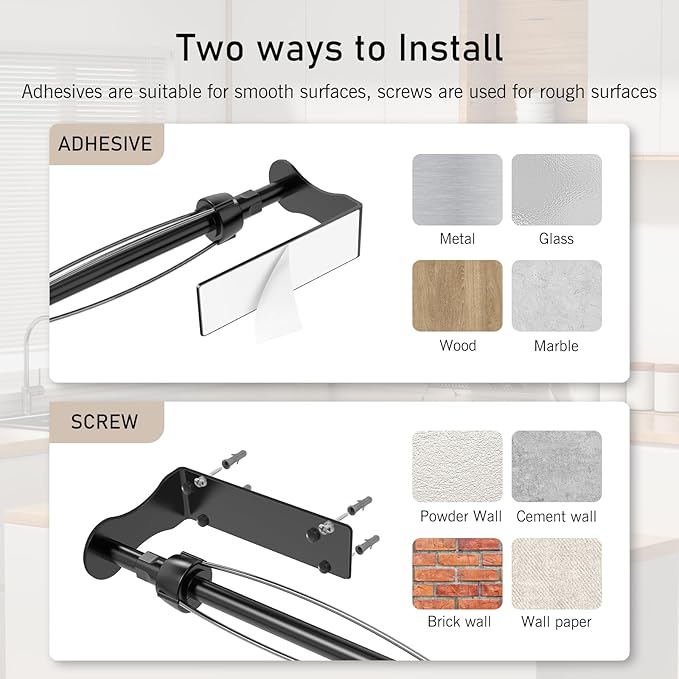 Two ways to Install

Adhesives are suitable for smooth surfaces, screws are used for rough surfaces

ADHESIVE

Metal

Glass

Wood

Marble

SCREW

Powder Wall

Cement wall

Brick wall

Wall paper