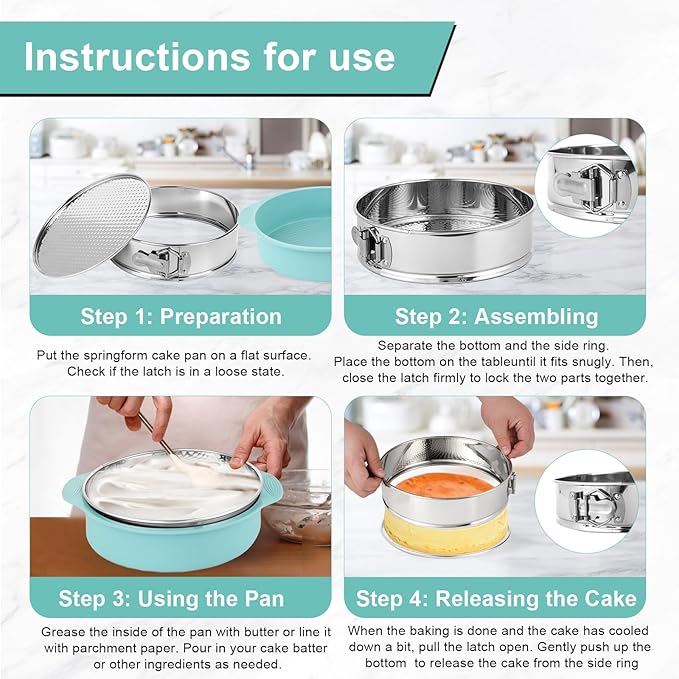 Instructions for use

Step 1: Preparation

Put the springform cake pan on a flat surface. Check if the latch is in a loose state.

Step 2: Assembling

Separate the bottom and the side ring. Place the bottom on the tableuntil it fits snugly. Then, close the latch firmly to lock the two parts together.

Step 3: Using the Pan

Grease the inside of the pan with butter or line it with parchment paper. Pour in your cake batter or other ingredients as needed.

Step 4: Releasing the Cake

When the baking is done and the cake has cooled down a bit, pull the latch open. Gently push up the bottom to release the cake from the side ring