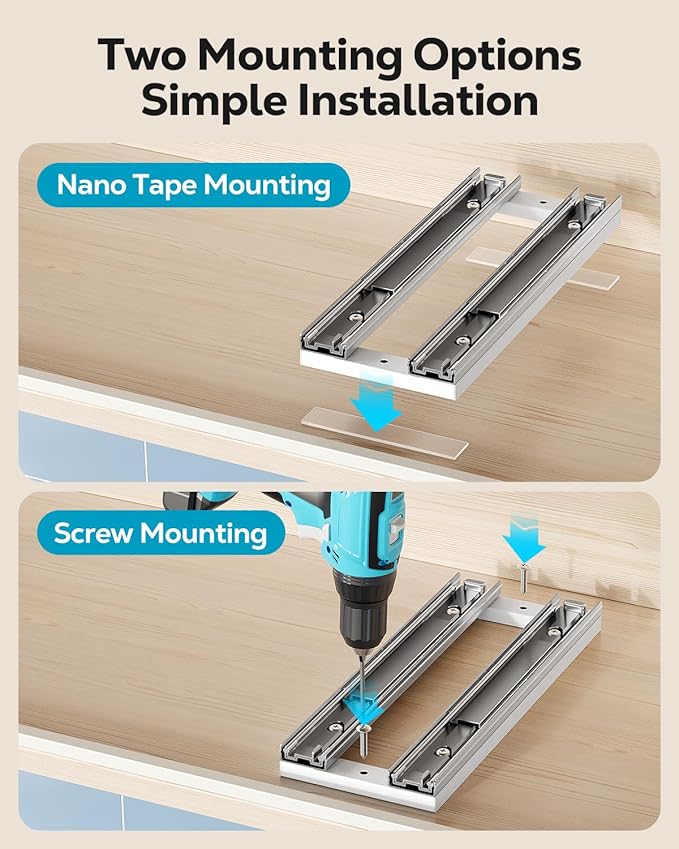 Two Mounting Options
Simple Installation

Nano Tape Mounting

Screw Mounting