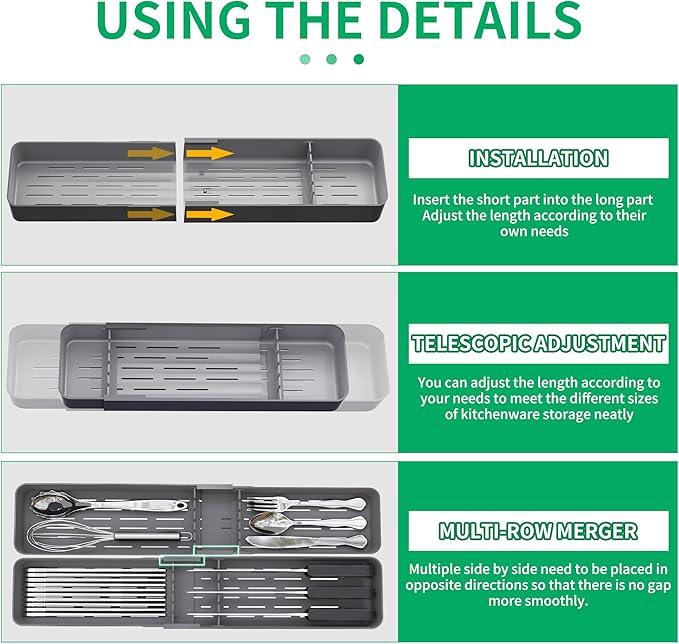 USING THE DETAILS

INSTALLATION

Insert the short part into the long part Adjust the length according to their own needs

TELESCOPIC ADJUSTMENT

You can adjust the length according to your needs to meet the different sizes of kitchenware storage neatly

MULTI-ROW MERGER

Multiple side by side need to be placed in opposite directions so that there is no gap more smoothly.