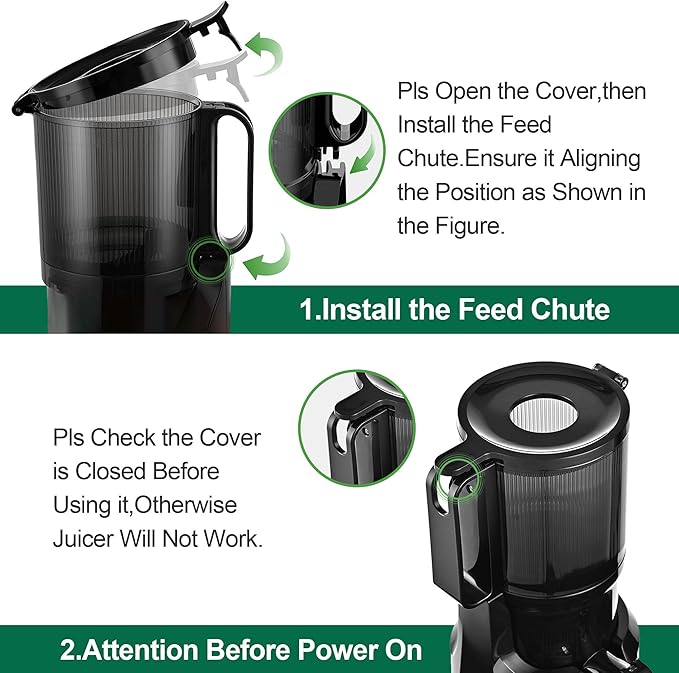 Pls Open the Cover,then Install the Feed Chute.Ensure it Aligning the Position as Shown in the Figure.

1.Install the Feed Chute

Pls Check the Cover is Closed Before Using it,Otherwise Juicer Will Not Work.

2.Attention Before Power On