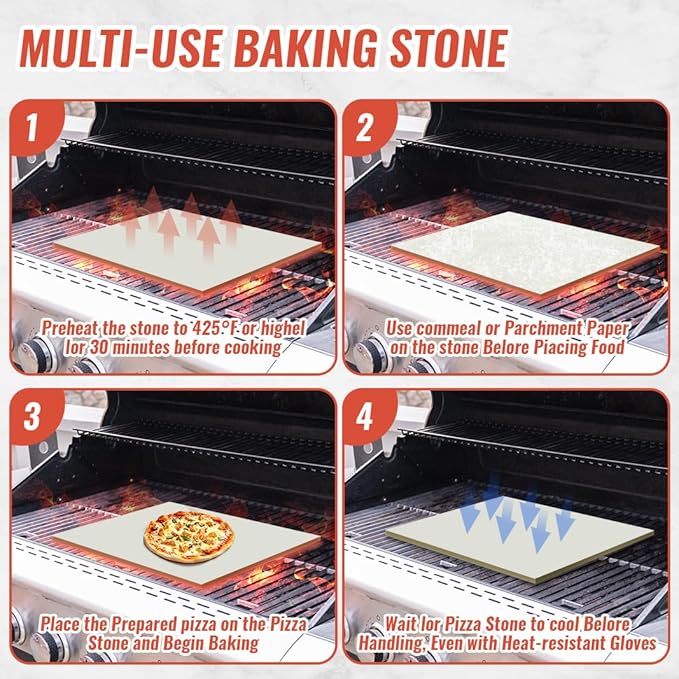 MULTI-USE BAKING STONE

1

Preheat the stone to 425°F or highel lor 30 minutes before cooking

2

Use commeal or Parchment Paper on the stone Belore Piacing Food

3

Place the Prepared pizza on the Pizza Stone and Begin Baking

4

Wait lor Pizza Stone to cool Belore Handling, Even with Heat-resistant Gloves