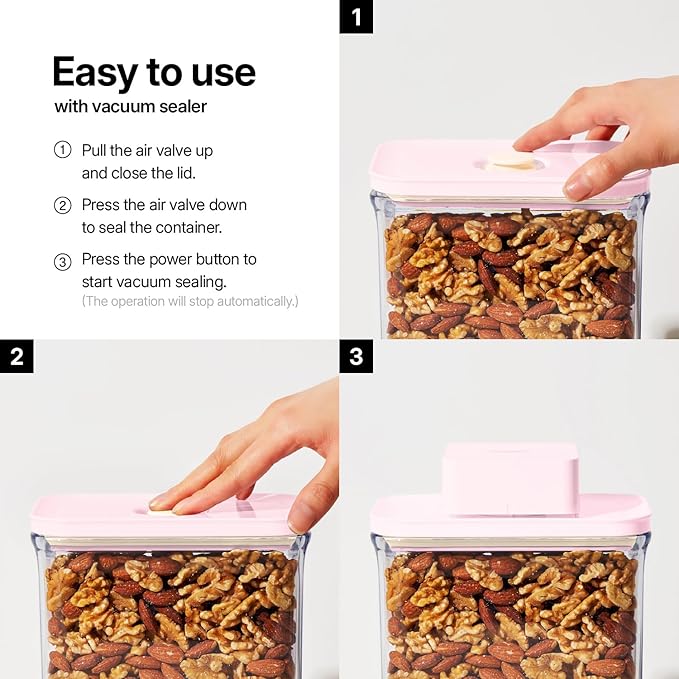 Easy to use
with vacuum sealer

① Pull the air valve up and close the lid.

② Press the air valve down to seal the container.

③ Press the power button to start vacuum sealing.
(The operation will stop automatically.)

1

2

3