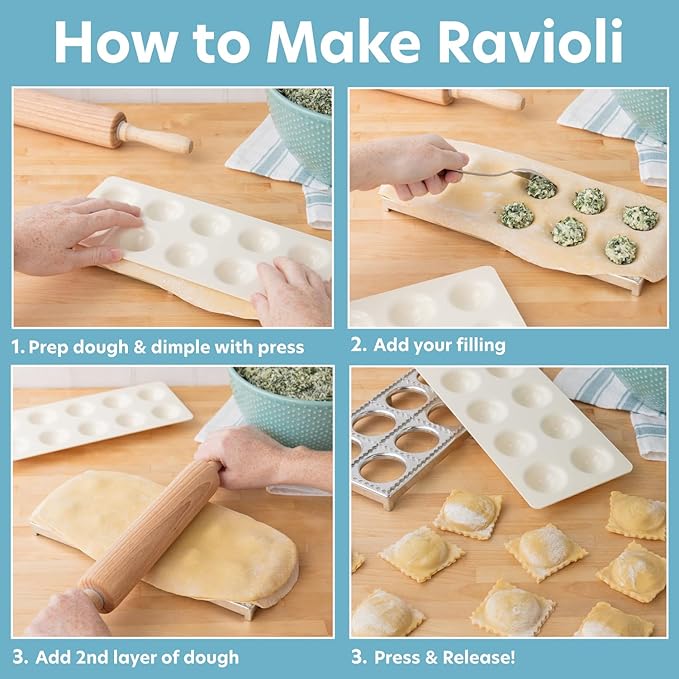 How to Make Ravioli

1. Prep dough & dimple with press

2. Add your filling

3. Add 2nd layer of dough

3. Press & Release!