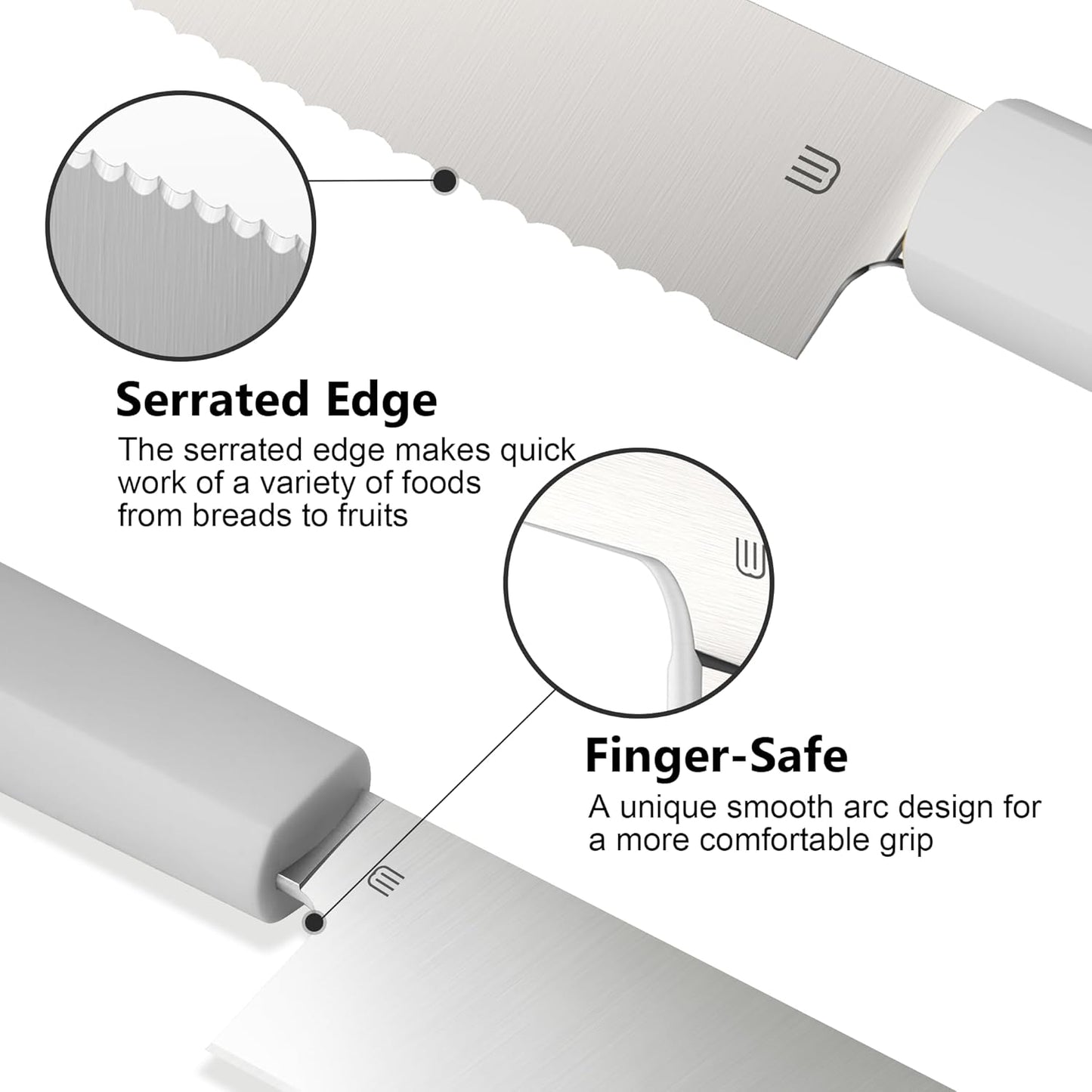 Serrated Edge

The serrated edge makes quick work of a variety of foods from breads to fruits

Finger-Safe

A unique smooth arc design for a more comfortable grip