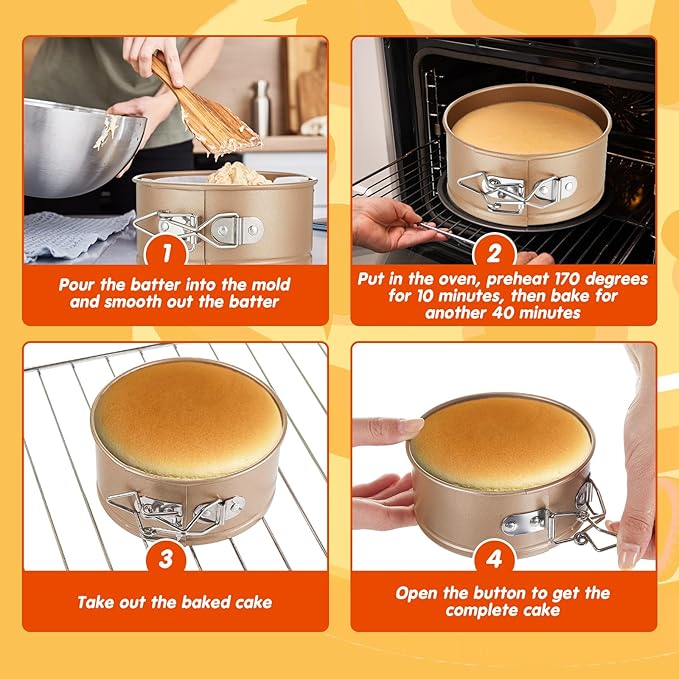 1

Pour the batter into the mold and smooth out the batter

2

Put in the oven, preheat 170 degrees for 10 minutes, then bake for another 40 minutes

3

Take out the baked cake

4

Open the button to get the complete cake