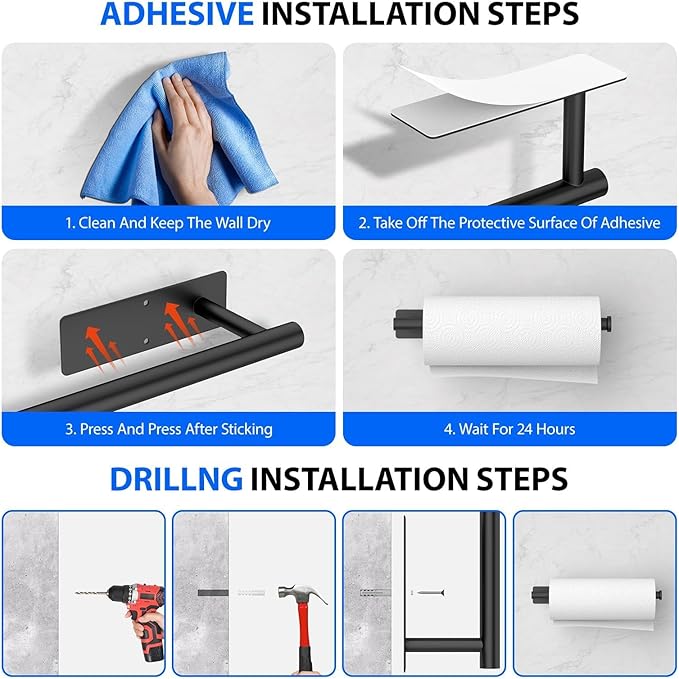 ADHESIVE INSTALLATION STEPS

1. Clean And Keep The Wall Dry

2. Take Off The Protective Surface Of Adhesive

3. Press And Press After Sticking

4. Wait For 24 Hours

DRILLNG INSTALLATION STEPS