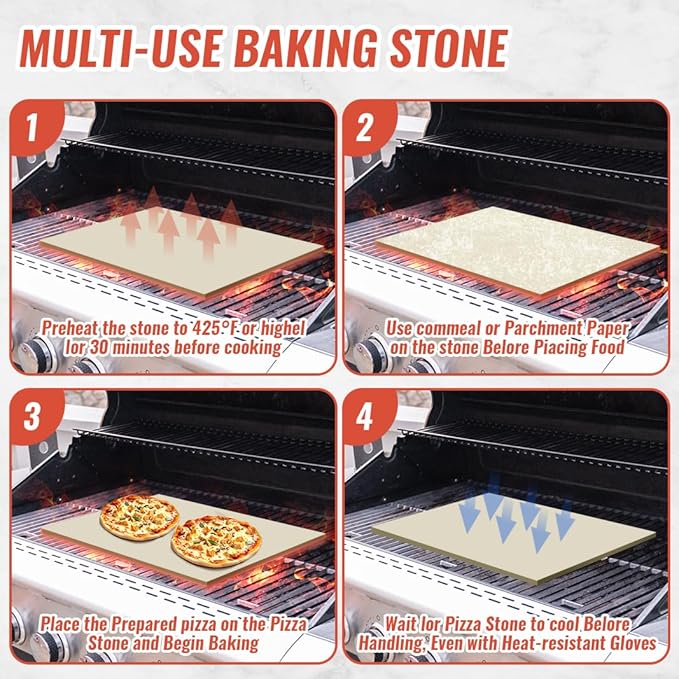 MULTI-USE BAKING STONE

1

Preheat the stone to 425°F or highel lor 30 minutes before cooking

2

Use commeal or Parchment Paper on the stone Belore Piacing Food

3

Place the Prepared pizza on the Pizza Stone and Begin Baking

4

Wait lor Pizza Stone to cool Belore Handling, Even with Heat-resistant Gloves