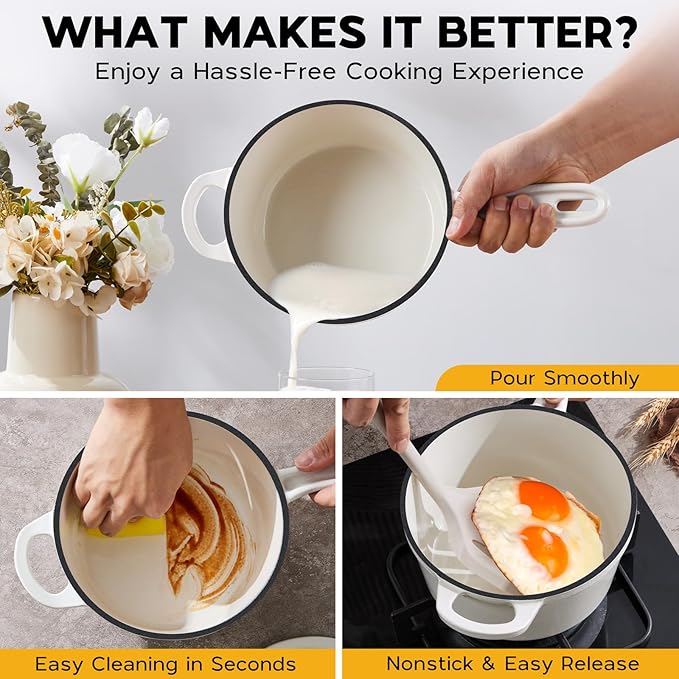 WHAT MAKES IT BETTER?
Enjoy a Hassle-Free Cooking Experience

Pour Smoothly

Easy Cleaning in Seconds

Nonstick & Easy Release