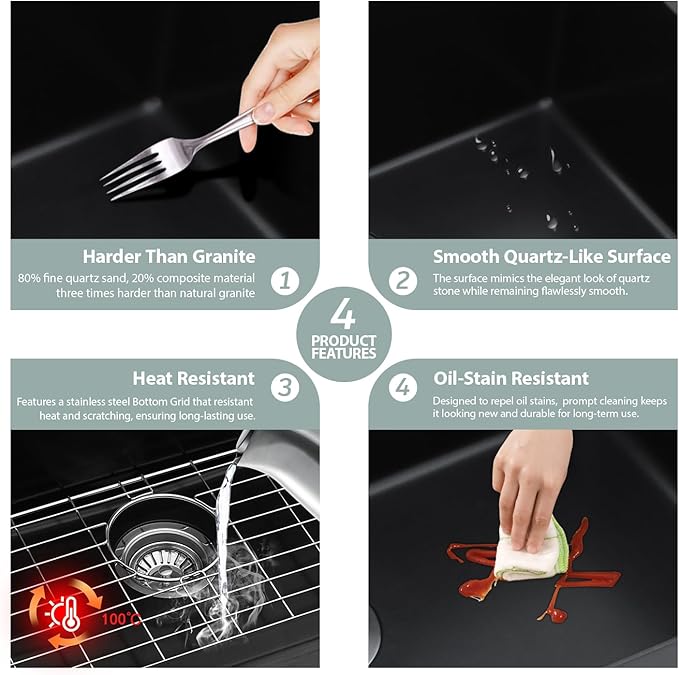 Harder Than Granite
80% fine quartz sand, 20% composite material three times harder than natural granite

1

Smooth Quartz-Like Surface
The surface mimics the elegant look of quartz stone while remaining flawlessly smooth.

2

4
PRODUCT FEATURES

Heat Resistant
Features a stainless steel Bottom Grid that resistant heat and scratching, ensuring long-lasting use.

3

Oil-Stain Resistant
Designed to repel oil stains, prompt cleaning keeps it looking new and durable for long-term use.

4

100°C