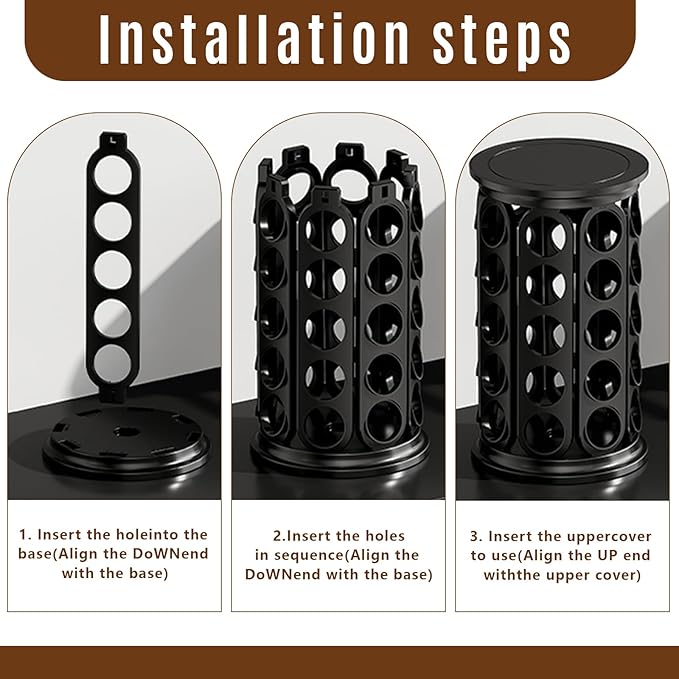 Installation steps

1. Insert the holeinto the base(Align the DoWNend with the base)

2.Insert the holes in sequence(Align the DoWNend with the base)

3. Insert the uppercover to use(Align the UP end withthe upper cover)