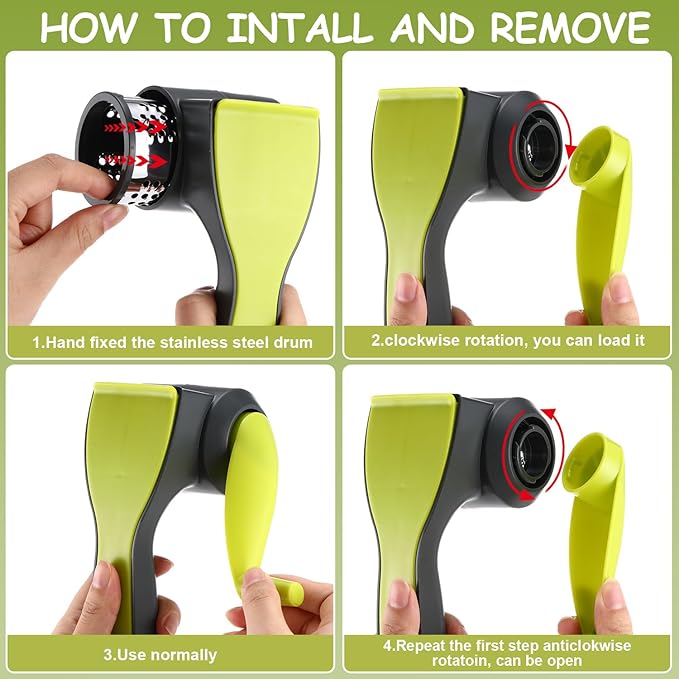 HOW TO INTALL AND REMOVE

1.Hand fixed the stainless steel drum

2.clockwise rotation, you can load it

3.Use normally

4.Repeat the first step anticlokwise rotatoin, can be open