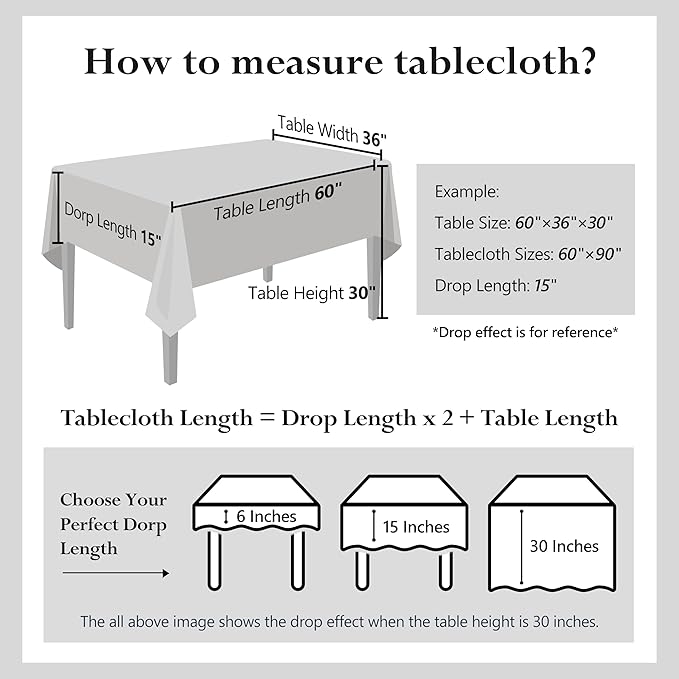 How to measure tablecloth?

Table Width 36"

Table Length 60"

Dorp Length 15"

Table Height 30"

Example:

Table Size: 60"×36"×30"

Tablecloth Sizes: 60"×90"

Drop Length: 15"

*Drop effect is for reference*

Tablecloth Length = Drop Length x 2 + Table Length

Choose Your Perfect Dorp Length

6 Inches

15 Inches

30 Inches

The all above image shows the drop effect when the table height is 30 inches.