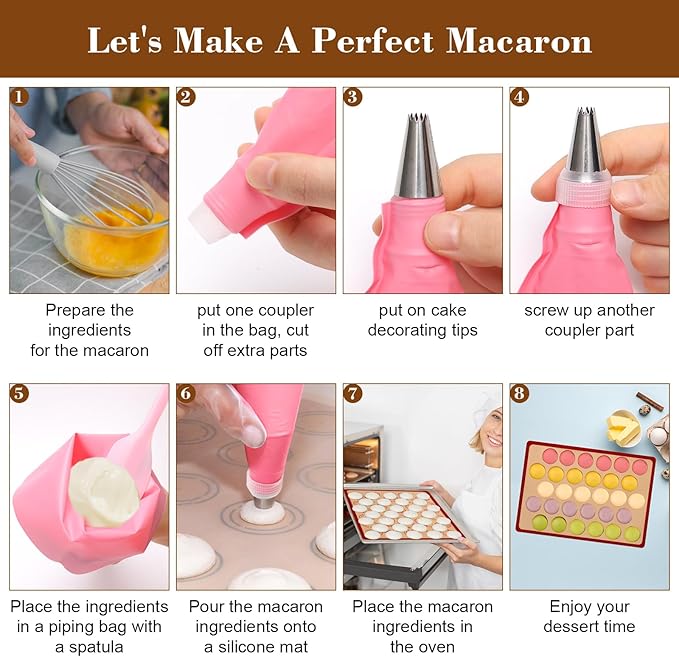 Let's Make A Perfect Macaron

1
Prepare the ingredients for the macaron

2
put one coupler in the bag, cut off extra parts

3
put on cake decorating tips

4
screw up another coupler part

5
Place the ingredients in a piping bag with a spatula

6
Pour the macaron ingredients onto a silicone mat

7
Place the macaron ingredients in the oven

8
Enjoy your dessert time