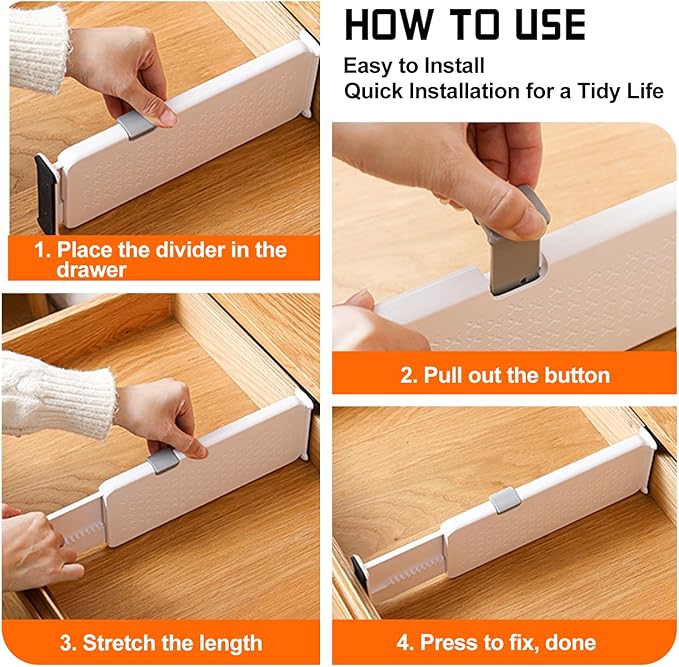 HOW TO USE

Easy to Install
Quick Installation for a Tidy Life

1. Place the divider in the drawer

2. Pull out the button

3. Stretch the length

4. Press to fix, done