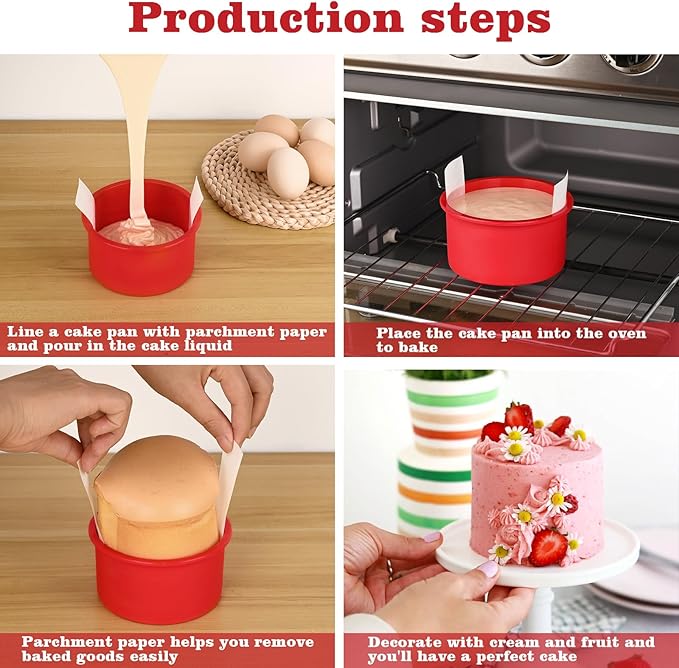 Production steps

Line a cake pan with parchment paper and pour in the cake liquid

Place the cake pan into the oven to bake

Parchment paper helps you remove baked goods easily

Decorate with cream and fruit and you'll have a perfect cake