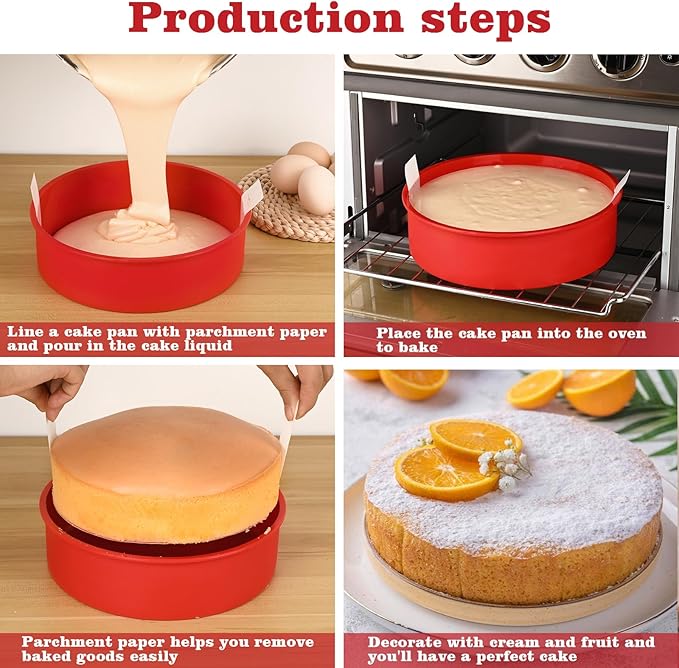 Production steps

Line a cake pan with parchment paper and pour in the cake liquid

Place the cake pan into the oven to bake

Parchment paper helps you remove baked goods easily

Decorate with cream and fruit and you'll have a perfect cake