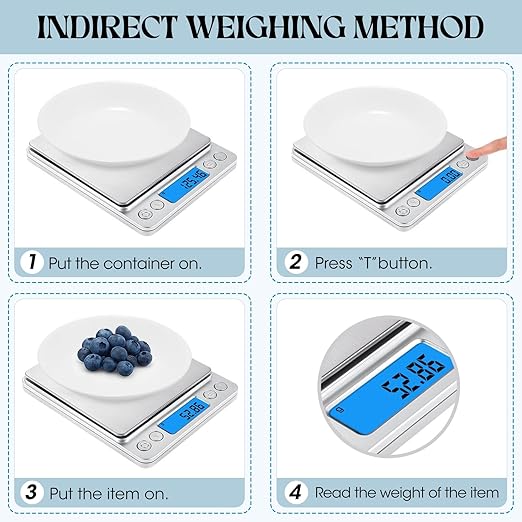 INDIRECT WEIGHING METHOD

125.46

1 Put the container on.

0.00

2 Press "T"button.

52.86

3 Put the item on.

52.86

4 Read the weight of the item