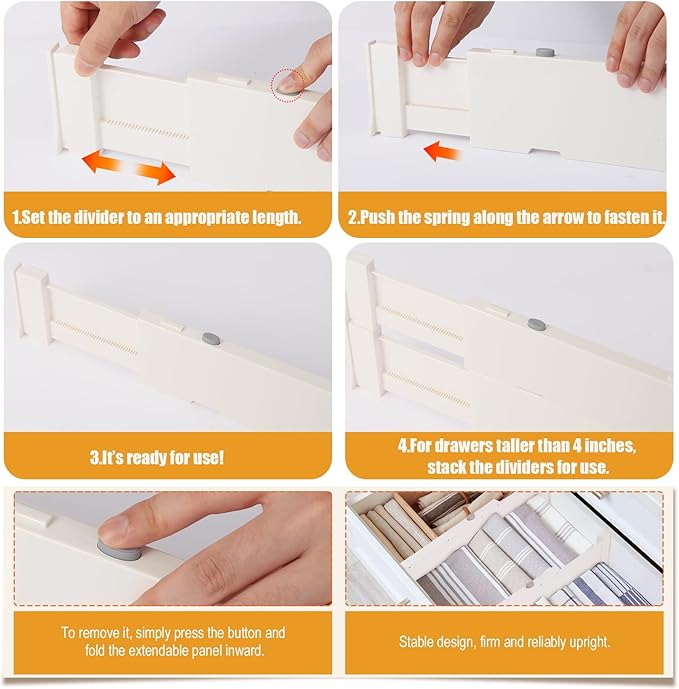 1.Set the divider to an appropriate length.

2.Push the spring along the arrow to fasten it.

3.It's ready for use!

4.For drawers taller than 4 inches, stack the dividers for use.

To remove it, simply press the button and fold the extendable panel inward.

Stable design, firm and reliably upright.