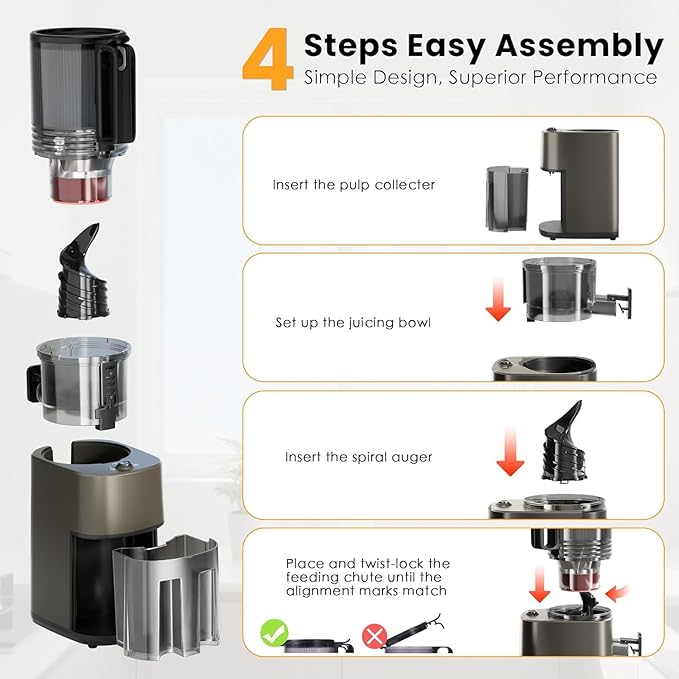 4 Steps Easy Assembly
Simple Design, Superior Performance

Insert the pulp collecter

Set up the juicing bowl

Insert the spiral auger

Place and twist-lock the feeding chute until the alignment marks match