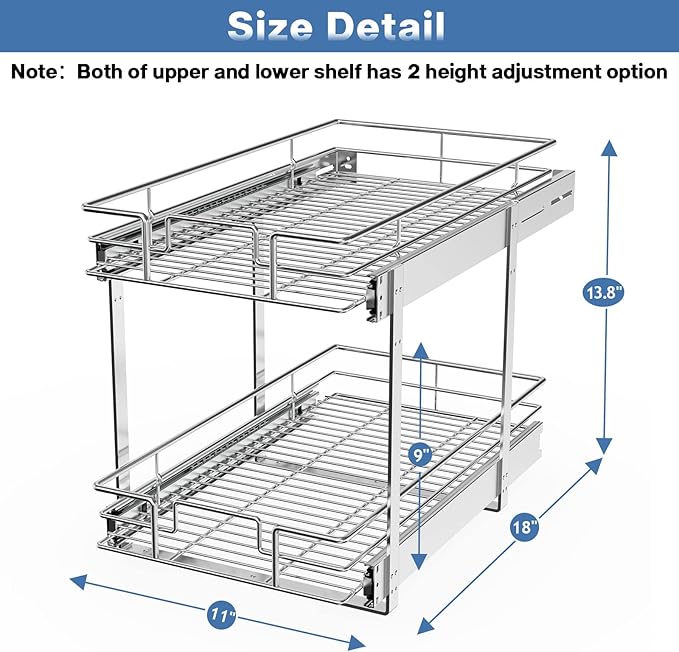 Size Detail

Note: Both of upper and lower shelf has 2 height adjustment option

13.8"

9"

18"

11"