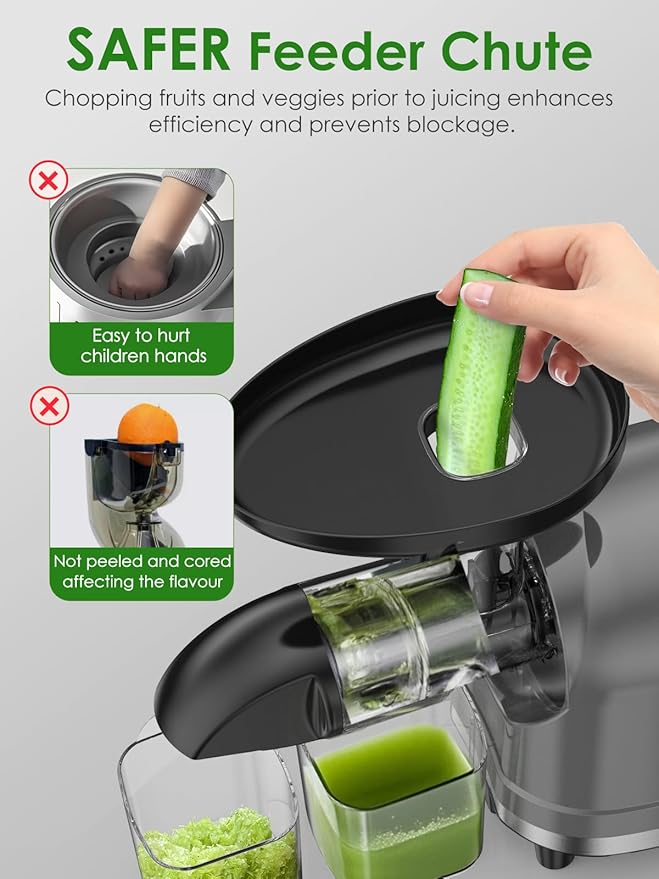 SAFER Feeder Chute

Chopping fruits and veggies prior to juicing enhances efficiency and prevents blockage.

Easy to hurt children hands

Not peeled and cored affecting the flavour