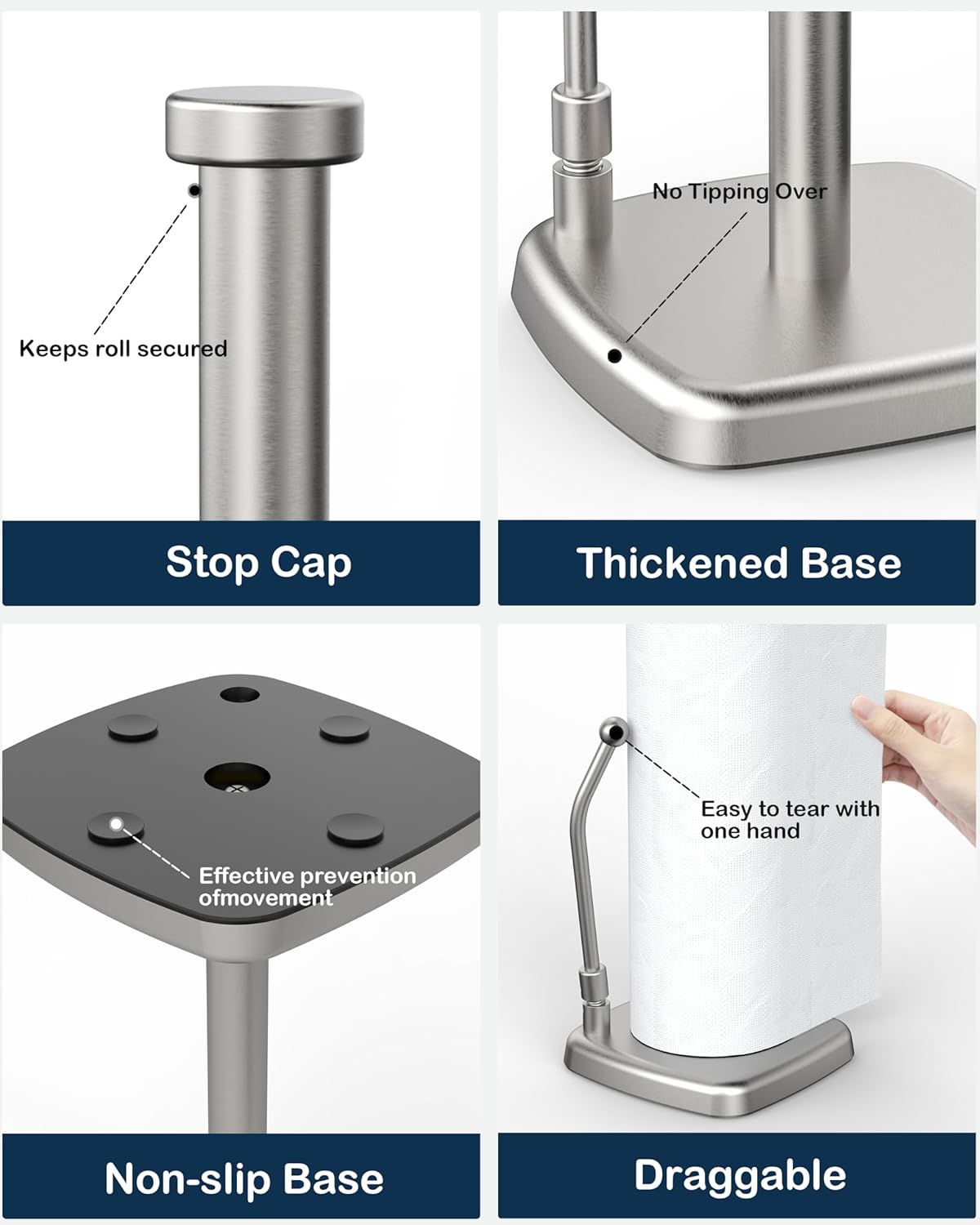 Keeps roll secured

Stop Cap

No Tipping Over

Thickened Base

Effective prevention ofmovement

Non-slip Base

Easy to tear with one hand

Draggable