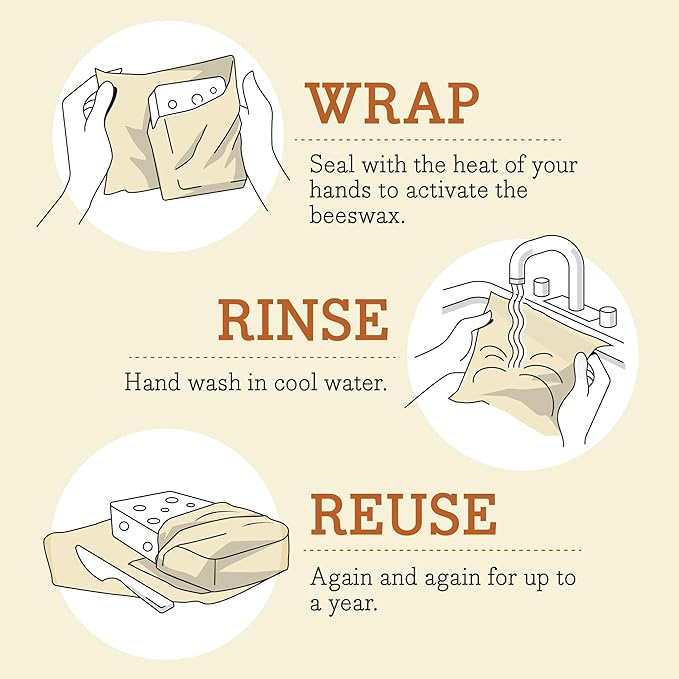 WRAP

Seal with the heat of your hands to activate the beeswax.

RINSE

Hand wash in cool water.

REUSE

Again and again for up to a year.