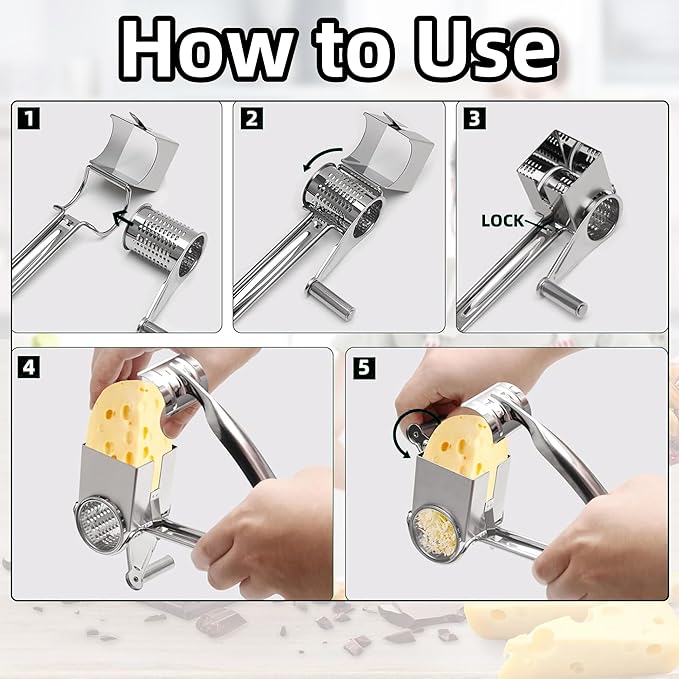 How to Use

1

2

3

LOCK

4

5