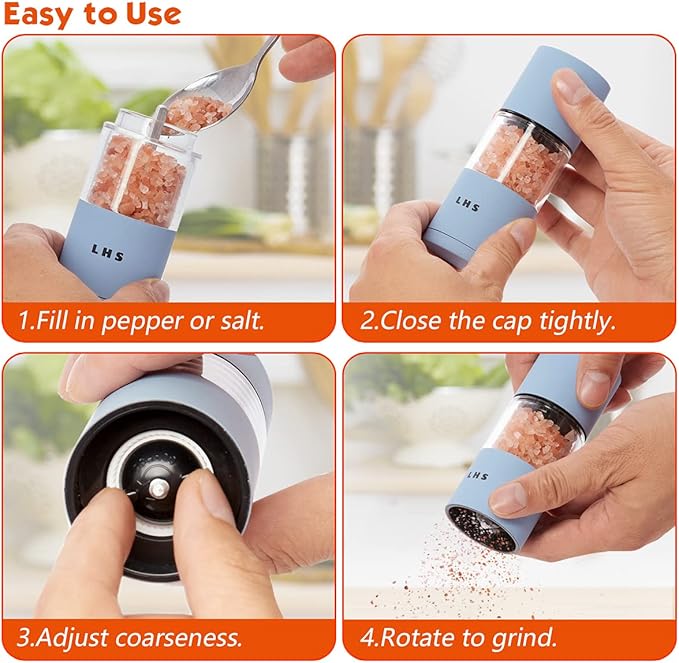 Easy to Use

LHS

1.Fill in pepper or salt.

LHS

2.Close the cap tightly.

3.Adjust coarseness.

LHS

4.Rotate to grind.