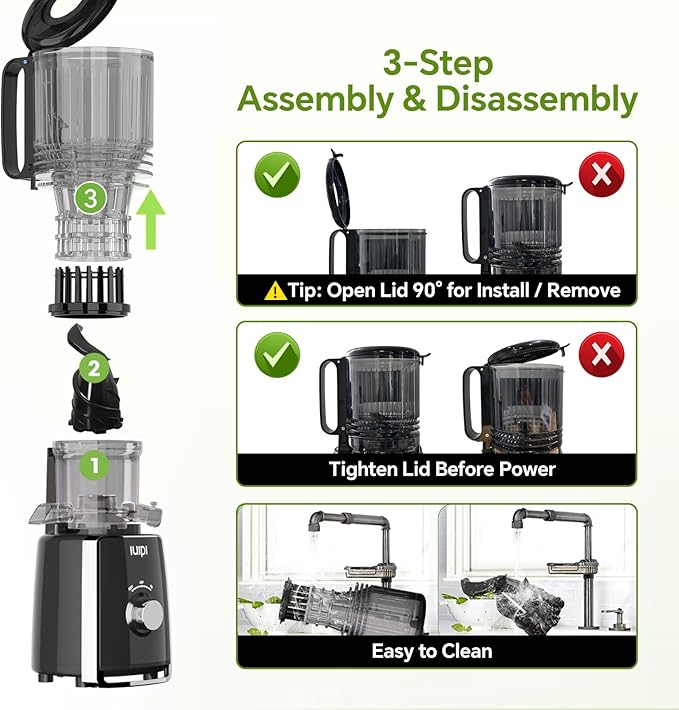 3-Step
Assembly & Disassembly

3

2

1

IUIPI

Tip: Open Lid 90° for Install / Remove

Tighten Lid Before Power

Easy to Clean