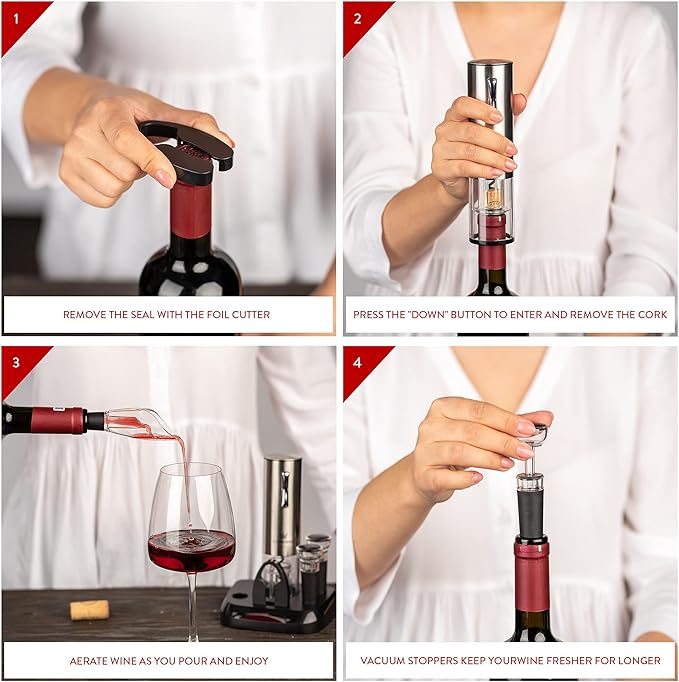 1

REMOVE THE SEAL WITH THE FOIL CUTTER

2

PRESS THE "DOWN" BUTTON TO ENTER AND REMOVE THE CORK

3

AERATE WINE AS YOU POUR AND ENJOY

4

VACUUM STOPPERS KEEP YOURWINE FRESHER FOR LONGER