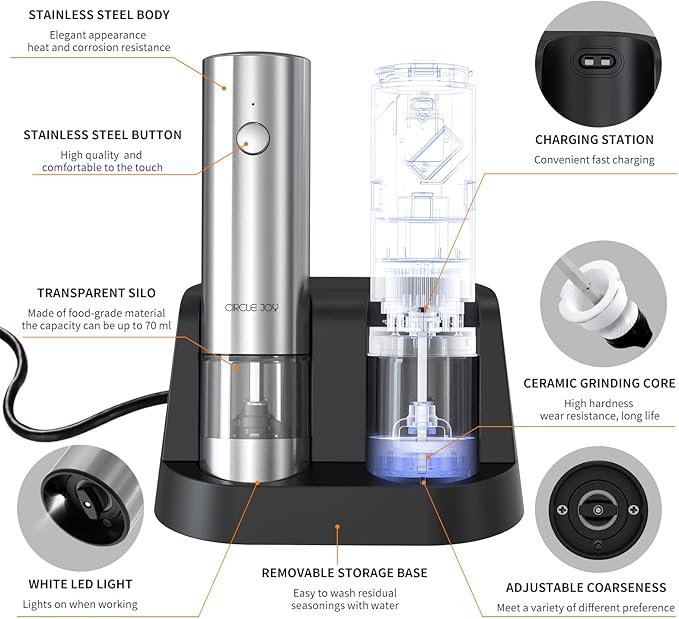 STAINLESS STEEL BODY
Elegant appearance
heat and corrosion resistance

STAINLESS STEEL BUTTON
High quality and
comfortable to the touch

TRANSPARENT SILO
Made of food-grade material
the capacity can be up to 70 ml

CIRCLE JOY

WHITE LED LIGHT
Lights on when working

REMOVABLE STORAGE BASE
Easy to wash residual
seasonings with water

CHARGING STATION
Convenient fast charging

CERAMIC GRINDING CORE
High hardness
wear resistance, long life

ADJUSTABLE COARSENESS
Meet a variety of different preference