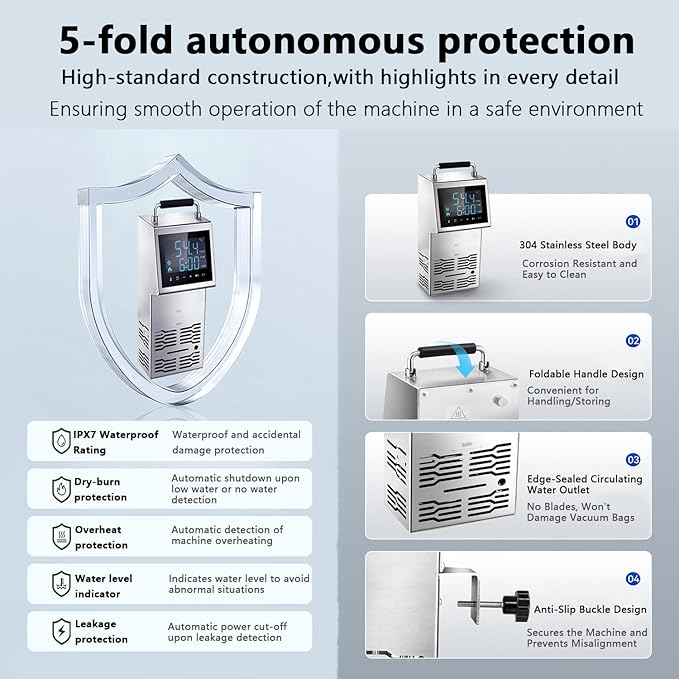 5-fold autonomous protection

High-standard construction,with highlights in every detail

Ensuring smooth operation of the machine in a safe environment

54.4
6:00

IPX7 Waterproof Rating
Waterproof and accidental damage protection

Dry-burn protection
Automatic shutdown upon low water or no water detection

Overheat protection
Automatic detection of machine overheating

Water level indicator
Indicates water level to avoid abnormal situations

Leakage protection
Automatic power cut-off upon leakage detection

54.4
6:00

01
304 Stainless Steel Body
Corrosion Resistant and Easy to Clean

02
Foldable Handle Design
Convenient for Handling/Storing

03
Edge-Sealed Circulating Water Outlet
No Blades, Won't Damage Vacuum Bags

04
Anti-Slip Buckle Design
Secures the Machine and Prevents Misalignment