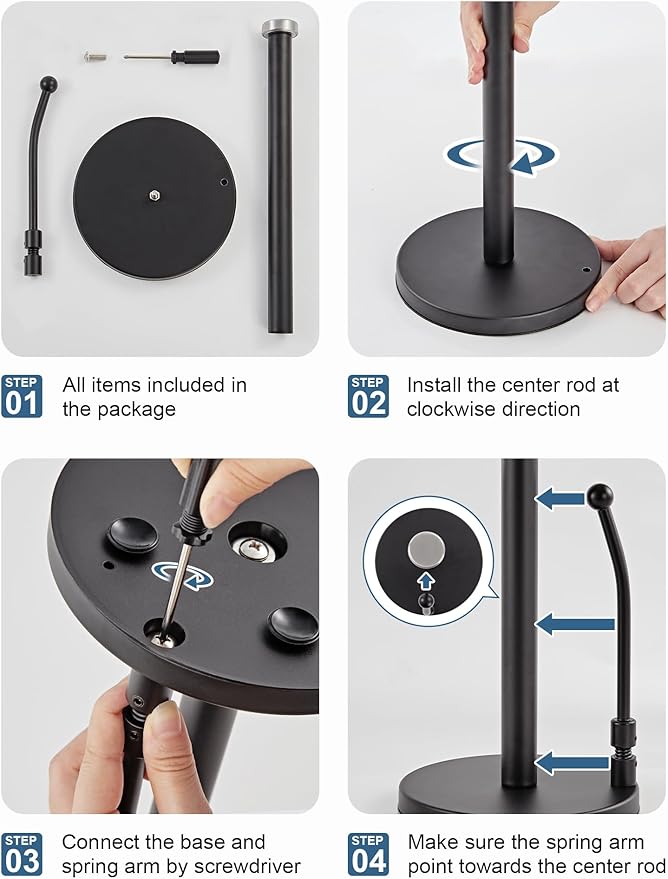 STEP 01 All items included in the package

STEP 02 Install the center rod at clockwise direction

STEP 03 Connect the base and spring arm by screwdriver

STEP 04 Make sure the spring arm point towards the center rod