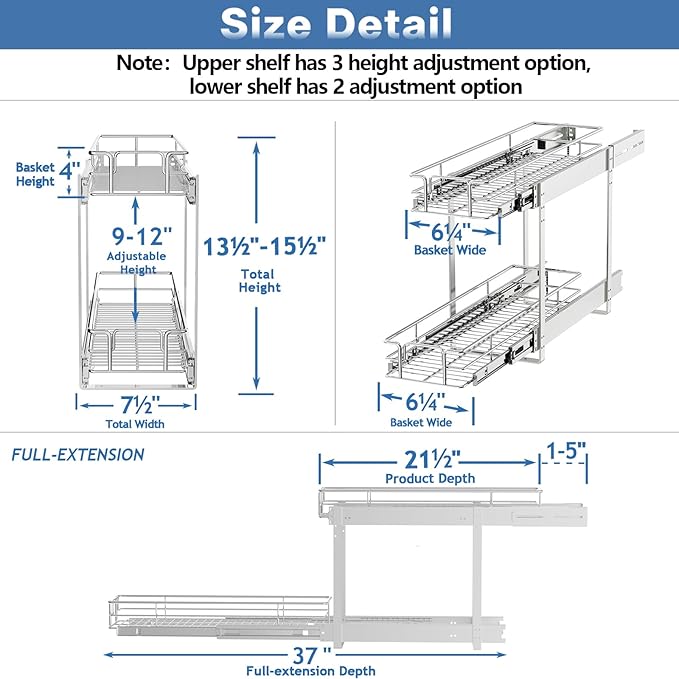 Size Detail

Note: Upper shelf has 3 height adjustment option, lower shelf has 2 adjustment option

Basket Height 4"

9-12" Adjustable Height

13½"-15½" Total Height

7½" Total Width

6¼" Basket Wide

6¼" Basket Wide

FULL-EXTENSION

21½" Product Depth

1-5"

37" Full-extension Depth