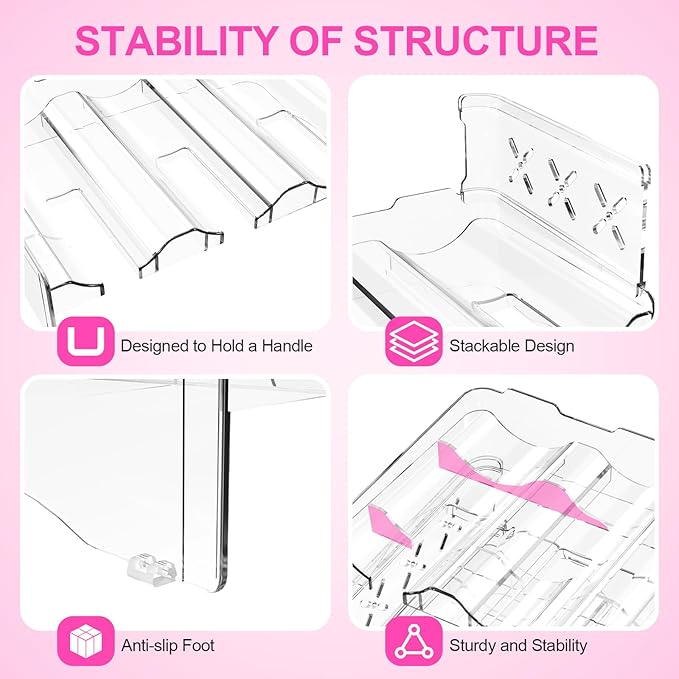 STABILITY OF STRUCTURE

Designed to Hold a Handle

Stackable Design

Anti-slip Foot

Sturdy and Stability