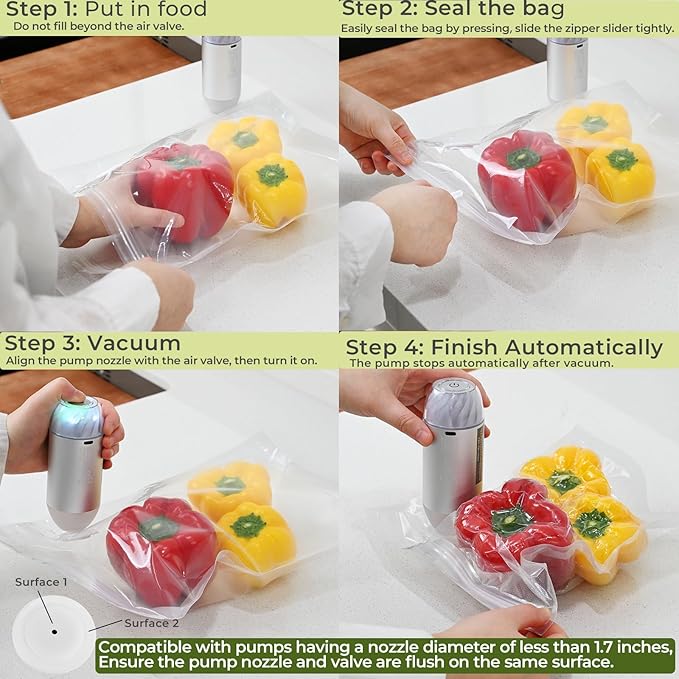 Step 1: Put in food
Do not fill beyond the air valve.

Step 2: Seal the bag
Easily seal the bag by pressing, slide the zipper slider tightly.

Step 3: Vacuum
Align the pump nozzle with the air valve, then turn it on.

Step 4: Finish Automatically
The pump stops automatically after vacuum.

Surface 1
Surface 2

Compatible with pumps having a nozzle diameter of less than 1.7 inches, Ensure the pump nozzle and valve are flush on the same surface.