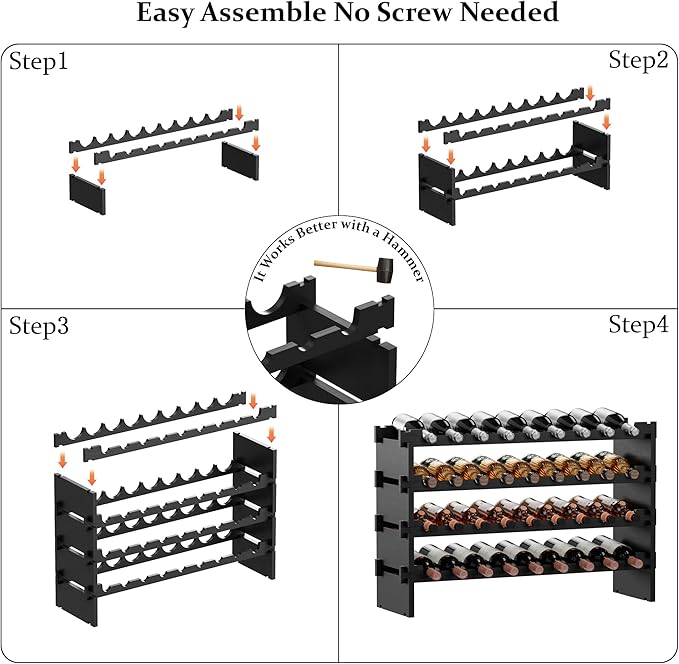 Easy Assemble No Screw Needed

Step1

Step2

It Works Better with a Hammer

Step3

Step4