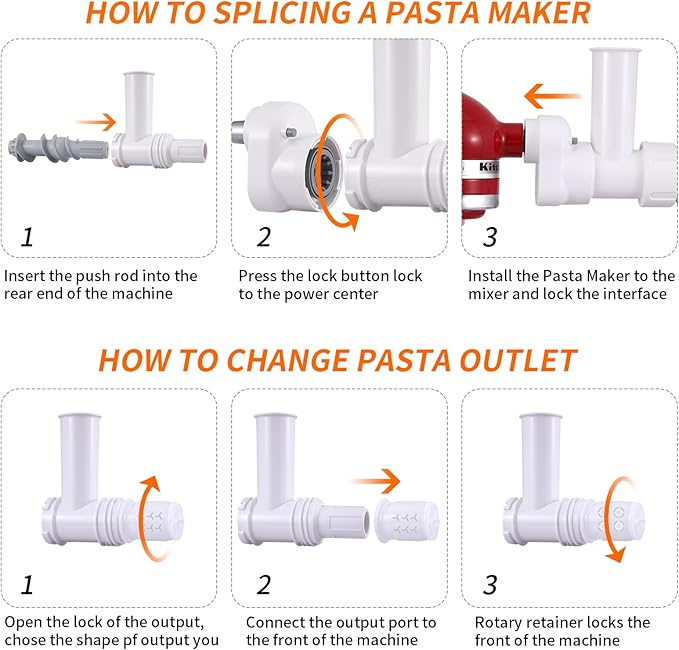 HOW TO SPLICING A PASTA MAKER

1

Insert the push rod into the rear end of the machine

2

Press the lock button lock to the power center

Kit

3

Install the Pasta Maker to the mixer and lock the interface

HOW TO CHANGE PASTA OUTLET

1

Open the lock of the output, chose the shape pf output you

2

Connect the output port to the front of the machine

3

Rotary retainer locks the front of the machine