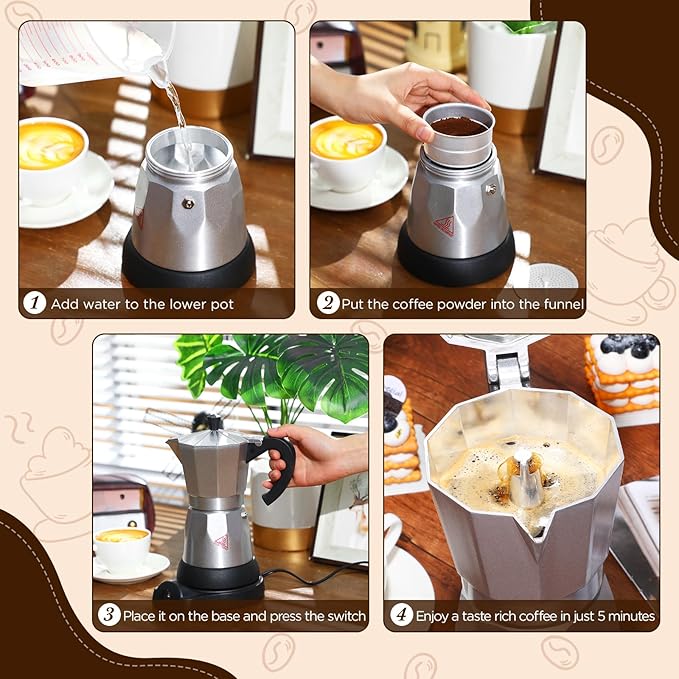 1 Add water to the lower pot

2 Put the coffee powder into the funnel

3 Place it on the base and press the switch

4 Enjoy a taste rich coffee in just 5 minutes