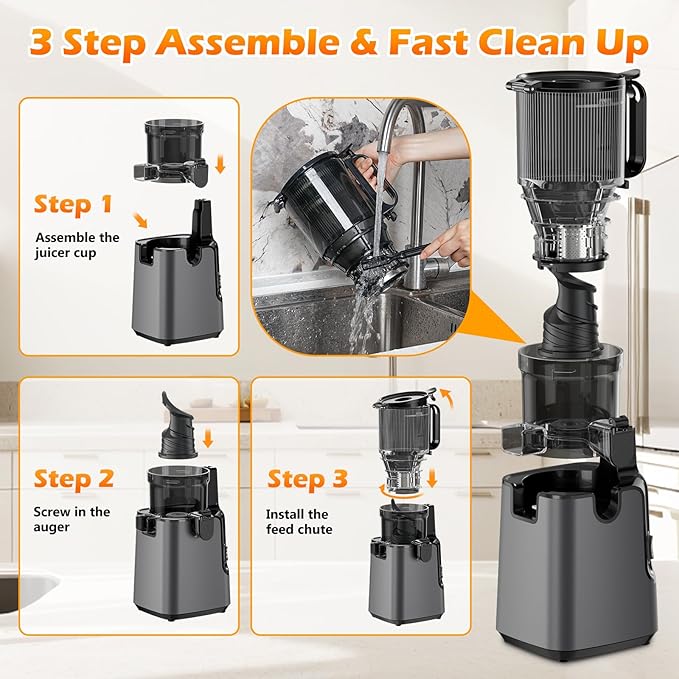 3 Step Assemble & Fast Clean Up

Step 1

Assemble the juicer cup

Step 2

Screw in the auger

Step 3

Install the feed chute