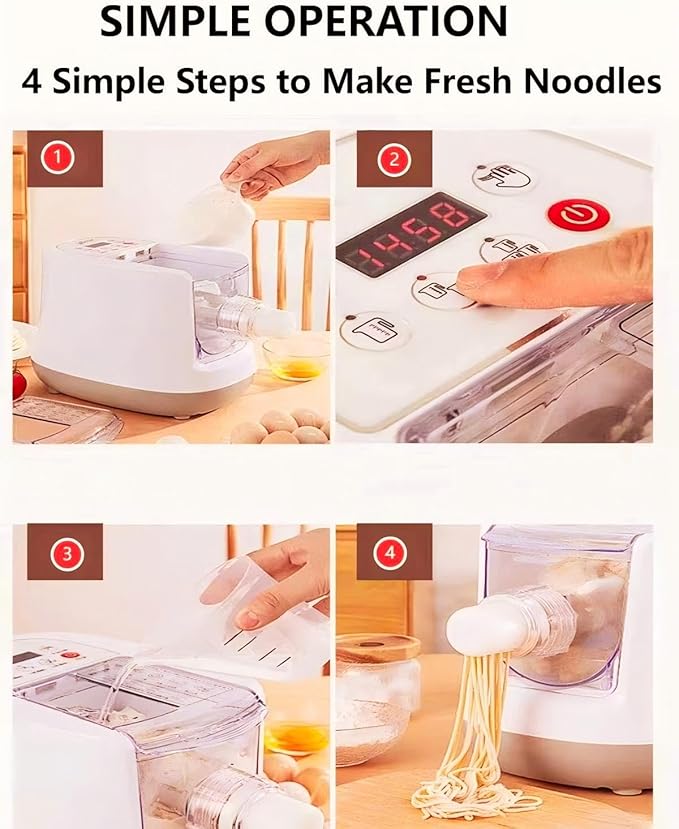 SIMPLE OPERATION

4 Simple Steps to Make Fresh Noodles

1

2

14:58

3

4