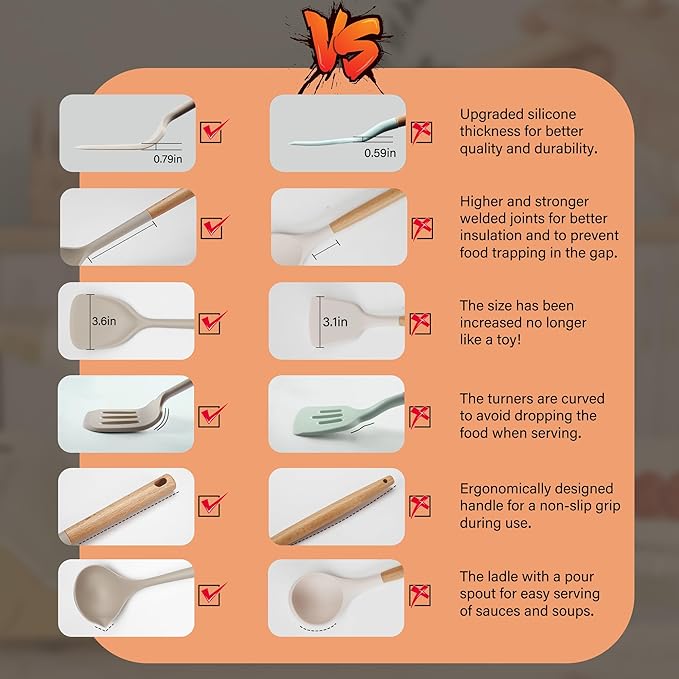 VS

0.79in

0.59in

Upgraded silicone thickness for better quality and durability.

Higher and stronger welded joints for better insulation and to prevent food trapping in the gap.

3.6in

3.1in

The size has been increased no longer like a toy!

The turners are curved to avoid dropping the food when serving.

Ergonomically designed handle for a non-slip grip during use.

The ladle with a pour spout for easy serving of sauces and soups.